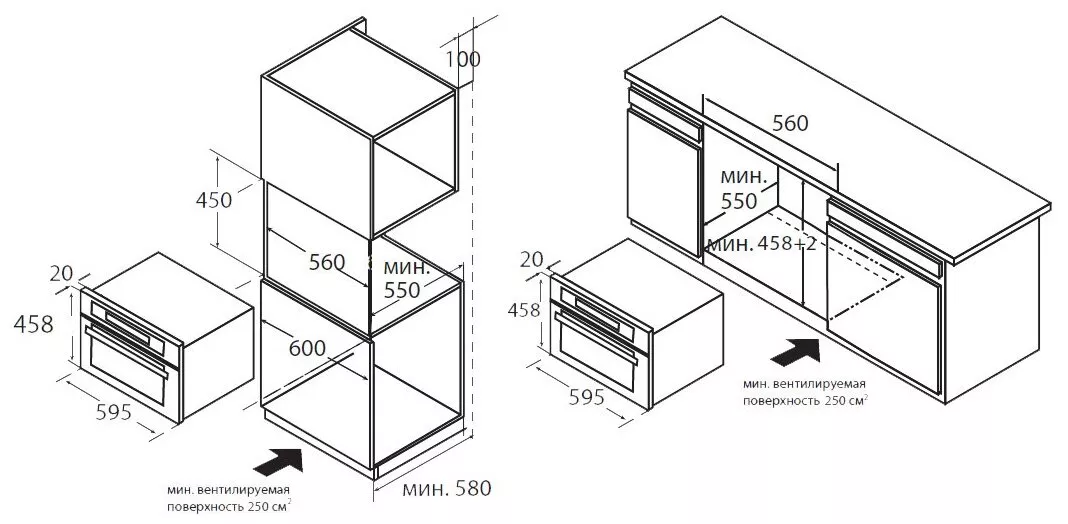 100
450
560
мин. 550
20
458
600
595
мин. вентилируемая поверхность 250 см$^2$
мин. 580
560
мин. 550
мин. 458+2
20
458
595
мин. вентилируемая поверхность 250 см$^2$